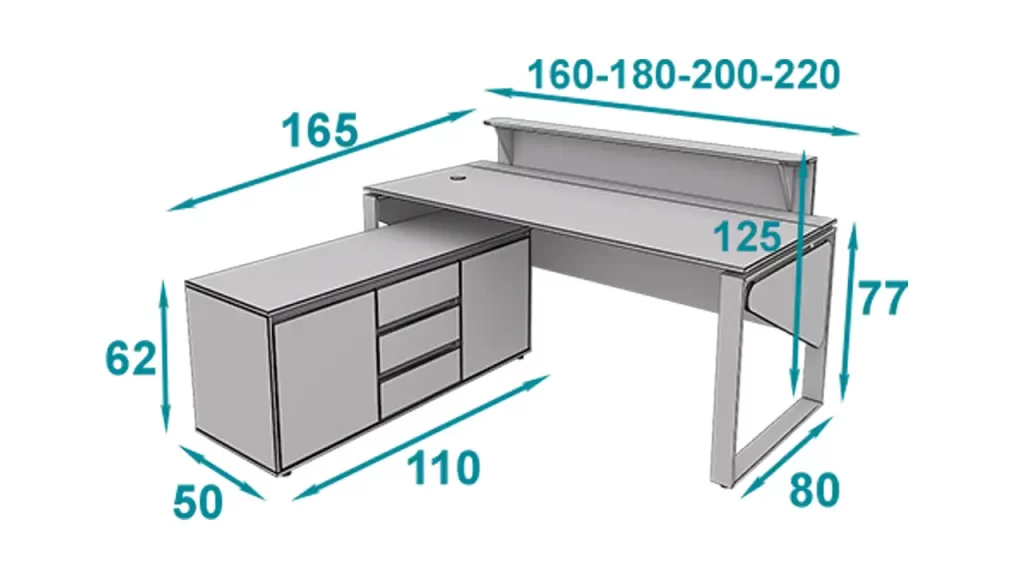 160-180-200-220
165
125
77
62
110
50
80